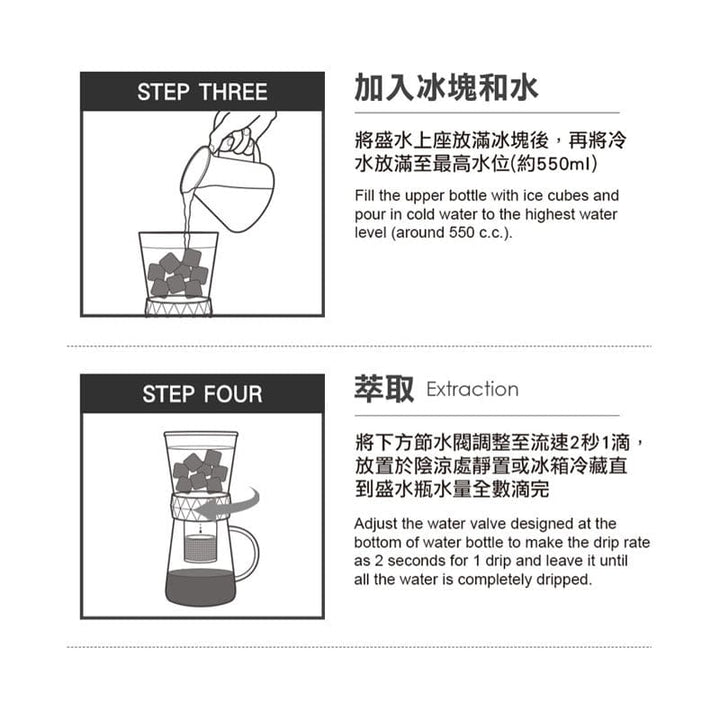 STEP THREE

加入冰塊和水

將盛水上座放滿冰塊後，再將冷水放滿至最高水位(約550ml)

Fill the upper bottle with ice cubes and pour in cold water to the highest water level (around 550 c.c.).

STEP FOUR

萃取 Extraction

將下方節水閥調整至流速2秒1滴，放置於陰涼處靜置或冰箱冷藏直到盛水瓶水量全數滴完

Adjust the water valve designed at the bottom of water bottle to make the drip rate as 2 seconds for 1 drip and leave it until all the water is completely dripped.