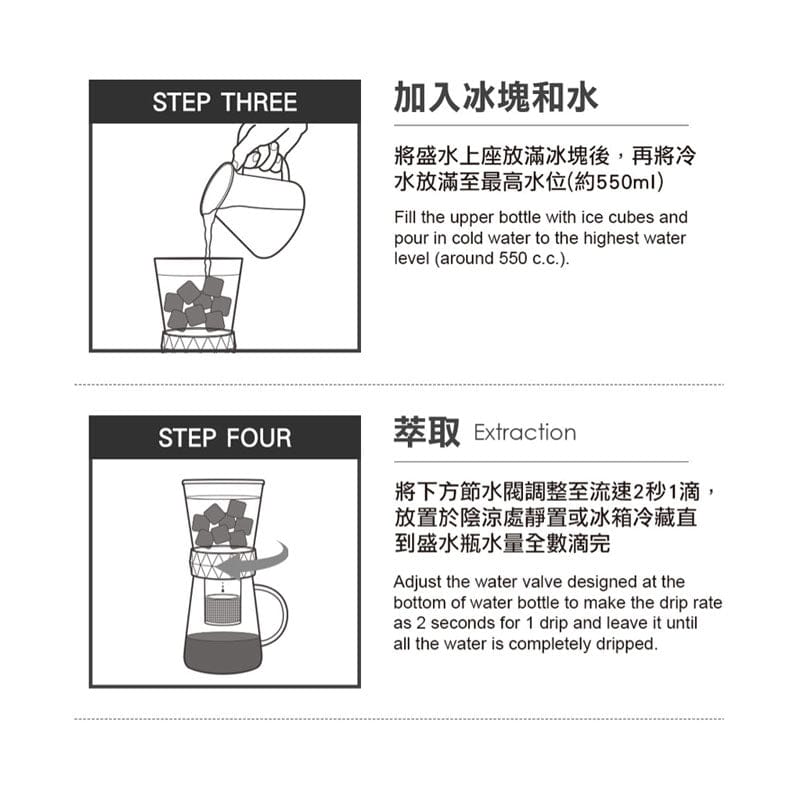 STEP THREE

加入冰塊和水

將盛水上座放滿冰塊後，再將冷水放滿至最高水位(約550ml)

Fill the upper bottle with ice cubes and pour in cold water to the highest water level (around 550 c.c.).

STEP FOUR

萃取 Extraction

將下方節水閥調整至流速2秒1滴，放置於陰涼處靜置或冰箱冷藏直到盛水瓶水量全數滴完

Adjust the water valve designed at the bottom of water bottle to make the drip rate as 2 seconds for 1 drip and leave it until all the water is completely dripped.