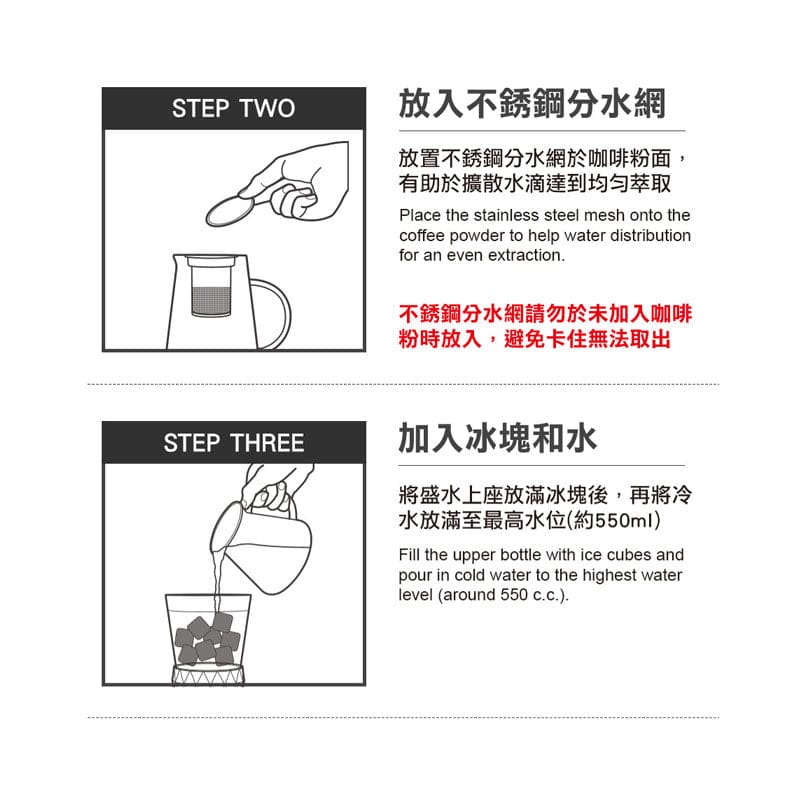 STEP TWO

放入不銹鋼分水網

放置不銹鋼分水網於咖啡粉面，有助於擴散水滴達到均勻萃取

Place the stainless steel mesh onto the coffee powder to help water distribution for an even extraction.

不銹鋼分水網請勿於未加入咖啡粉時放入，避免卡住無法取出

STEP THREE

加入冰塊和水

將盛水上座放滿冰塊後，再將冷水放滿至最高水位(約550ml)

Fill the upper bottle with ice cubes and pour in cold water to the highest water level (around 550 c.c.).