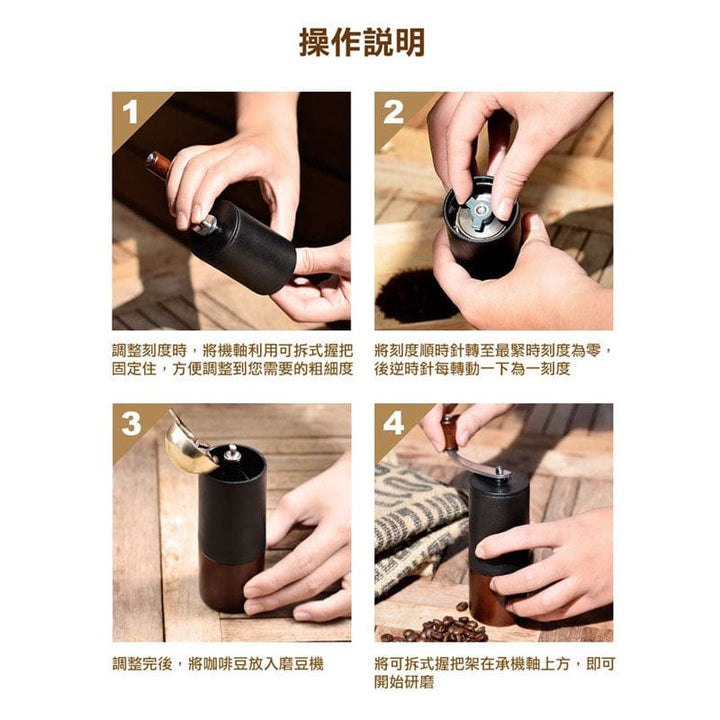 操作說明

1

調整刻度時，將機軸利用可拆式握把固定住，方便調整到您需要的粗細度

2

將刻度順時針轉至最緊時刻度為零，後逆時針每轉動一下為一刻度

3

調整完後，將咖啡豆放入磨豆機

4

將可拆式握把架在承機軸上方，即可開始研磨