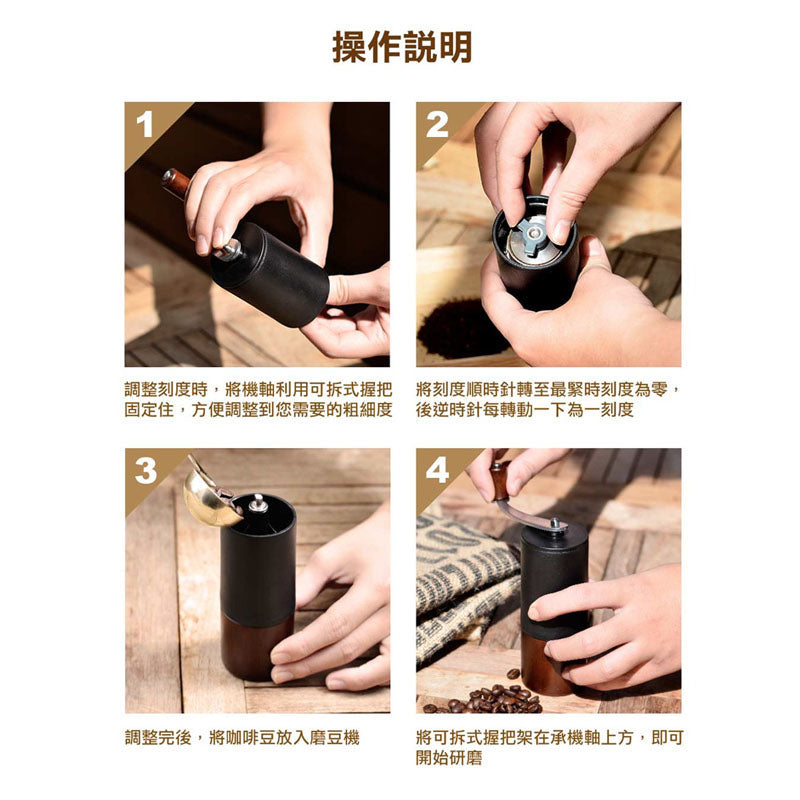 操作說明

1

調整刻度時，將機軸利用可拆式握把固定住，方便調整到您需要的粗細度

2

將刻度順時針轉至最緊時刻度為零，後逆時針每轉動一下為一刻度

3

調整完後，將咖啡豆放入磨豆機

4

將可拆式握把架在承機軸上方，即可開始研磨