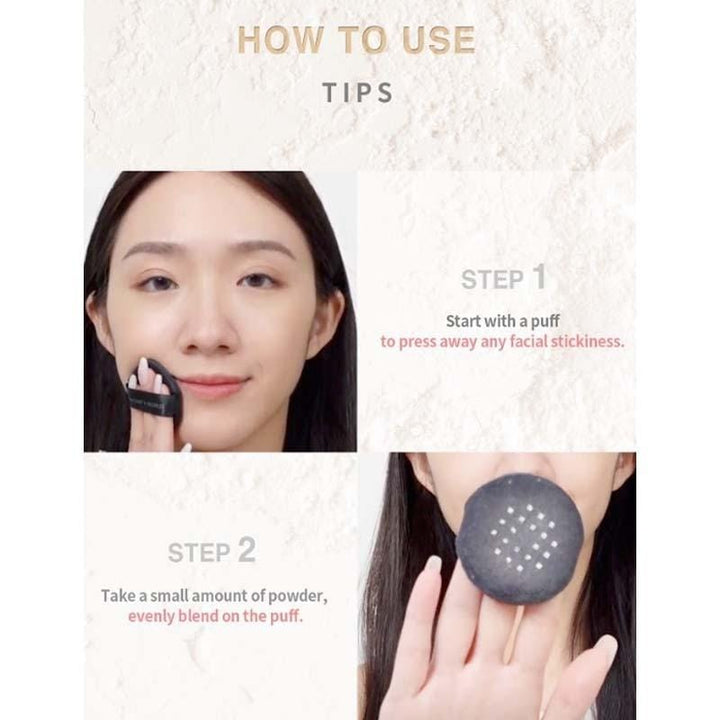 HOW TO USE

TIPS

STEP 1

Start with a puff
to press away any facial stickiness.

STEP 2

Take a small amount of powder,
evenly blend on the puff.