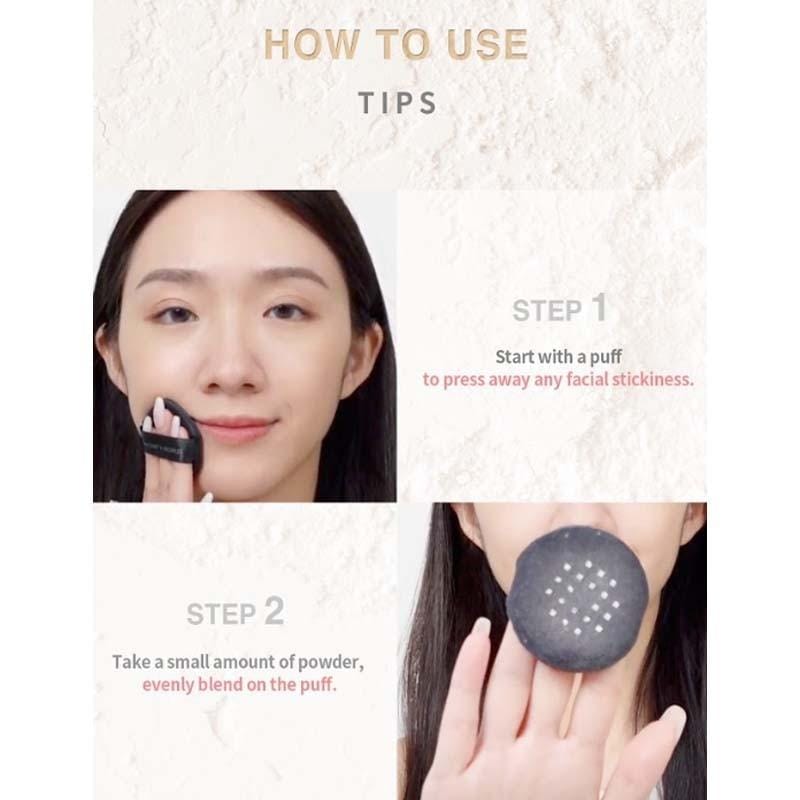 HOW TO USE

TIPS

STEP 1

Start with a puff
to press away any facial stickiness.

STEP 2

Take a small amount of powder,
evenly blend on the puff.