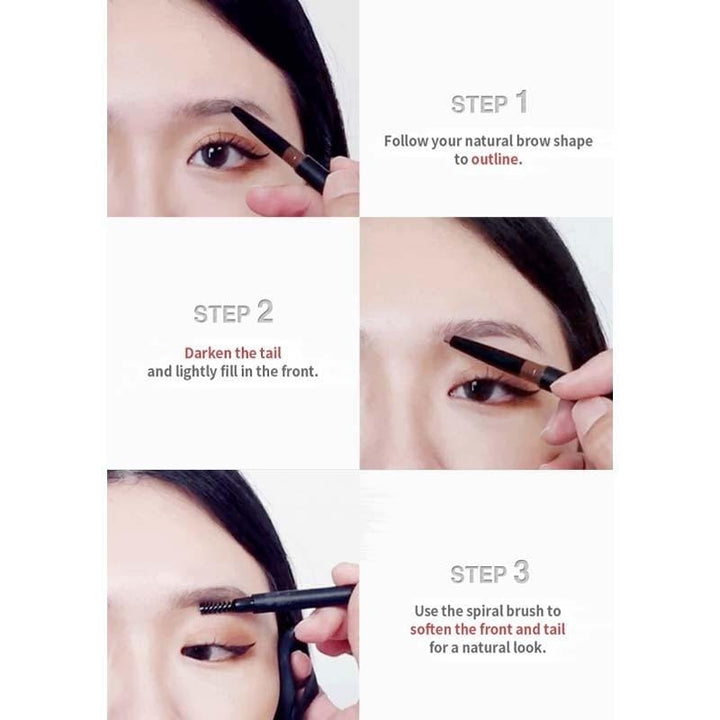 STEP 1

Follow your natural brow shape to outline.

STEP 2

Darken the tail and lightly fill in the front.

STEP 3

Use the spiral brush to soften the front and tail for a natural look.