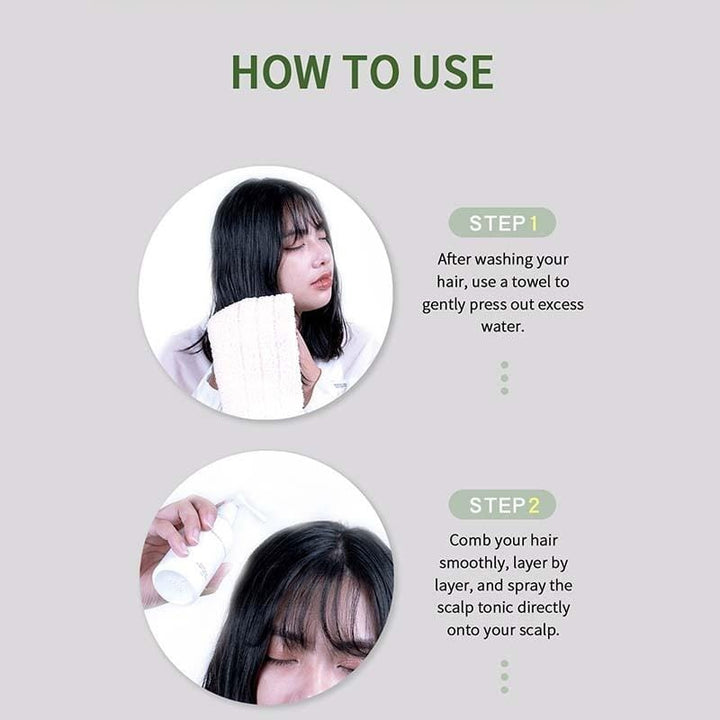 HOW TO USE

STEP 1

After washing your hair, use a towel to gently press out excess water.

STEP 2

Comb your hair smoothly, layer by layer, and spray the scalp tonic directly onto your scalp.