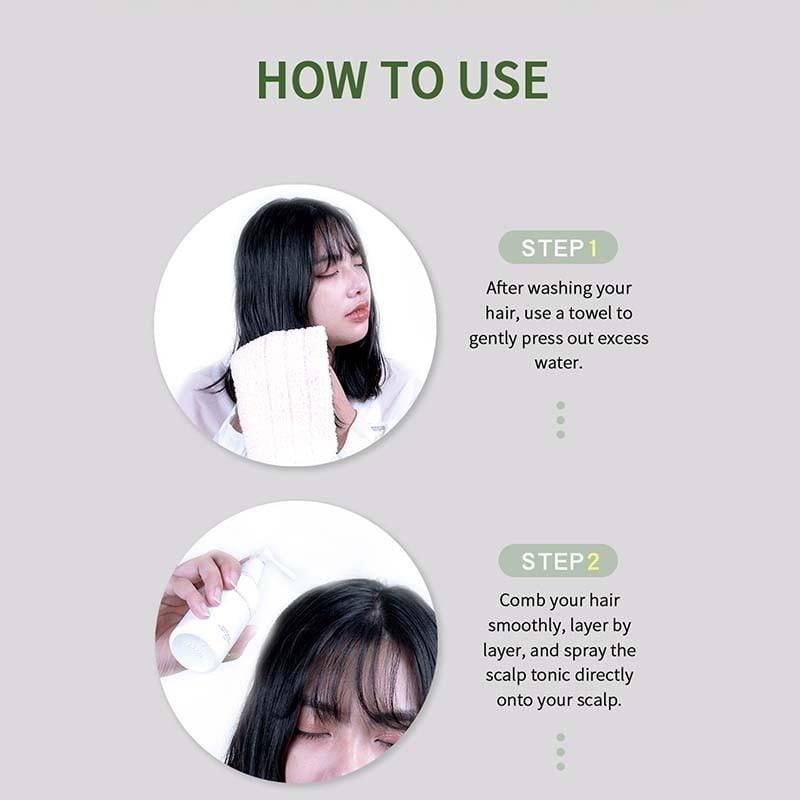 HOW TO USE

STEP 1

After washing your hair, use a towel to gently press out excess water.

STEP 2

Comb your hair smoothly, layer by layer, and spray the scalp tonic directly onto your scalp.