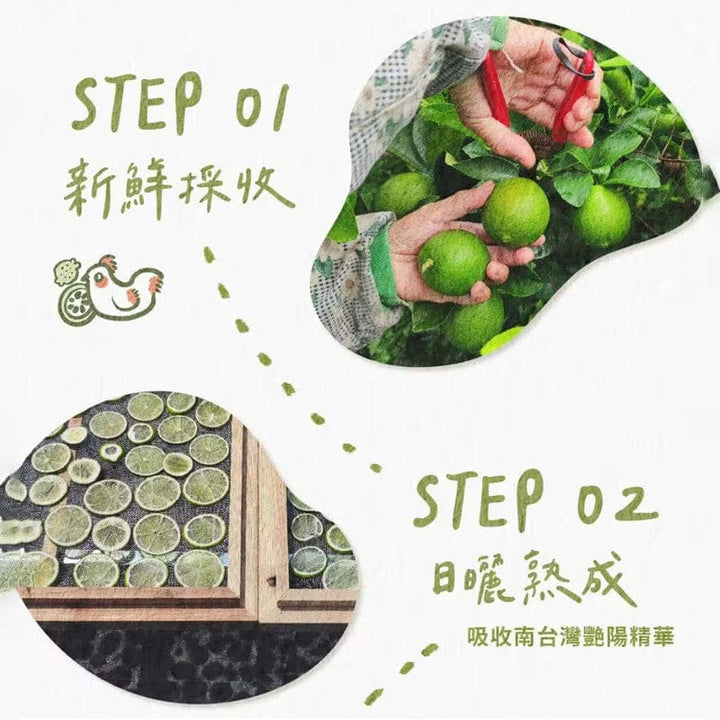 STEP 01
新鮮採收

STEP 02
日曬熟成
吸收南台灣艷陽精華