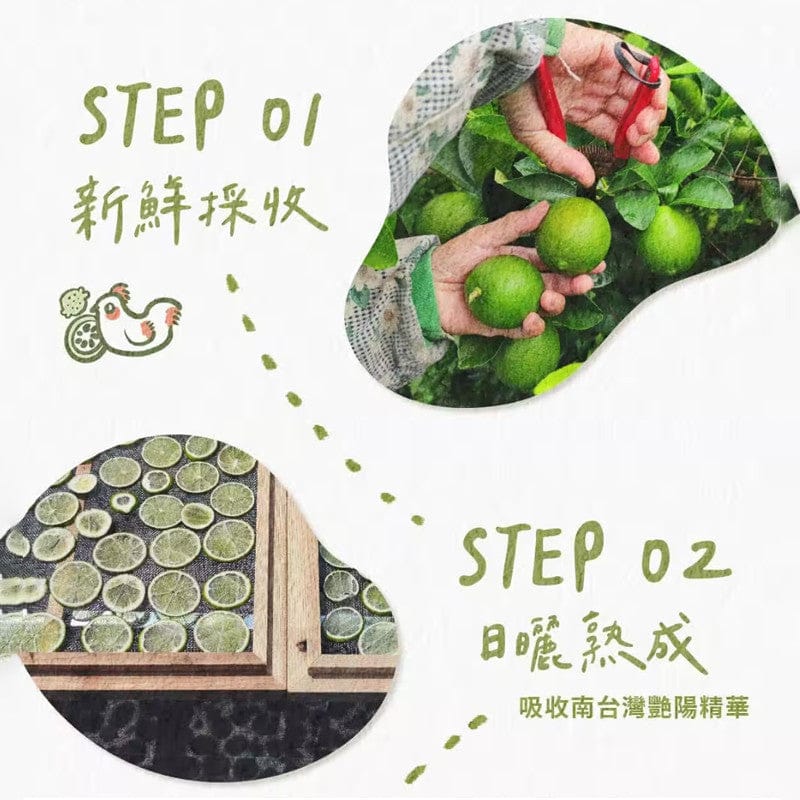 STEP 01
新鮮採收

STEP 02
日曬熟成
吸收南台灣艷陽精華