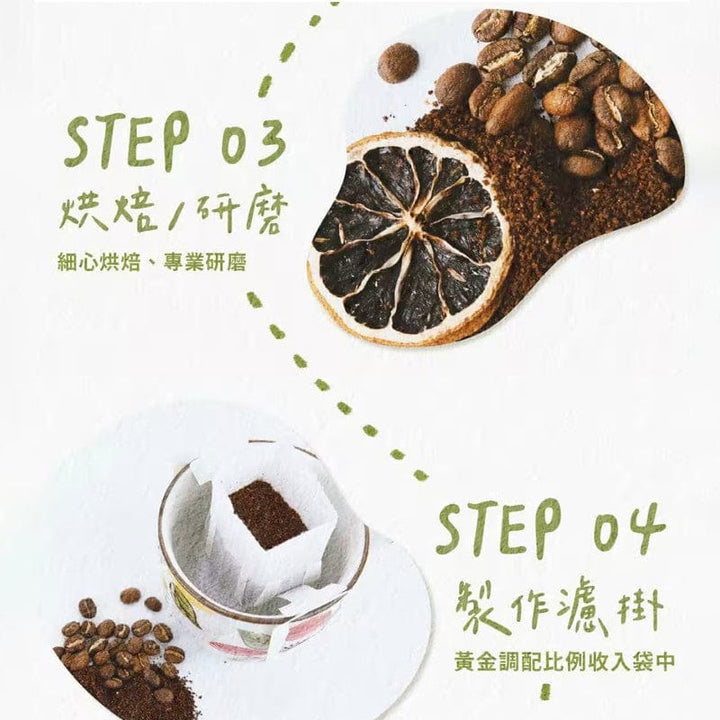 STEP 03
烘焙/研磨
細心烘焙、專業研磨

STEP 04
製作濾掛
黃金調配比例收入袋中