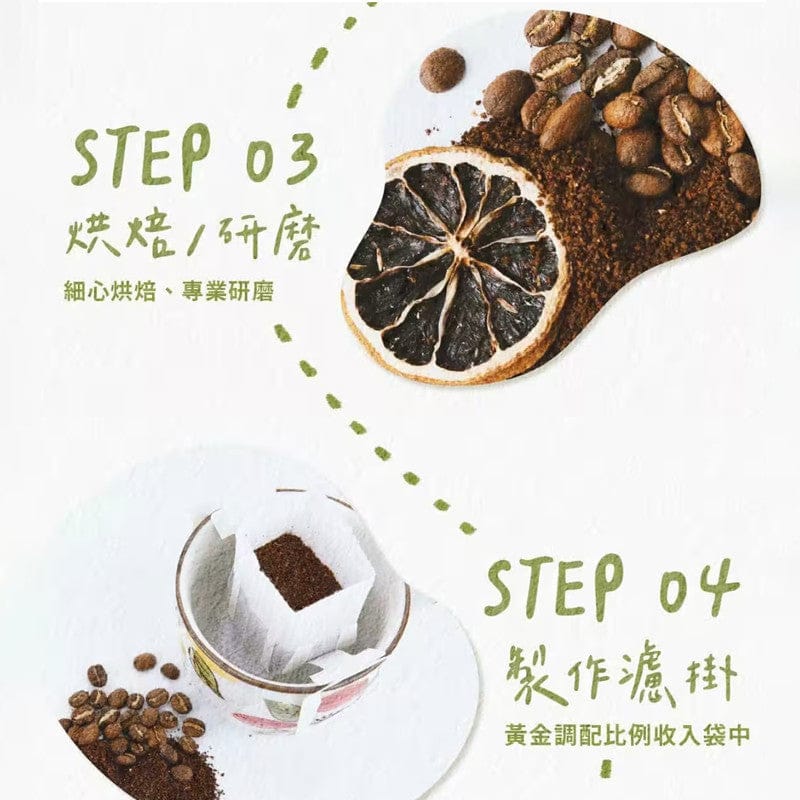 STEP 03
烘焙/研磨
細心烘焙、專業研磨

STEP 04
製作濾掛
黃金調配比例收入袋中