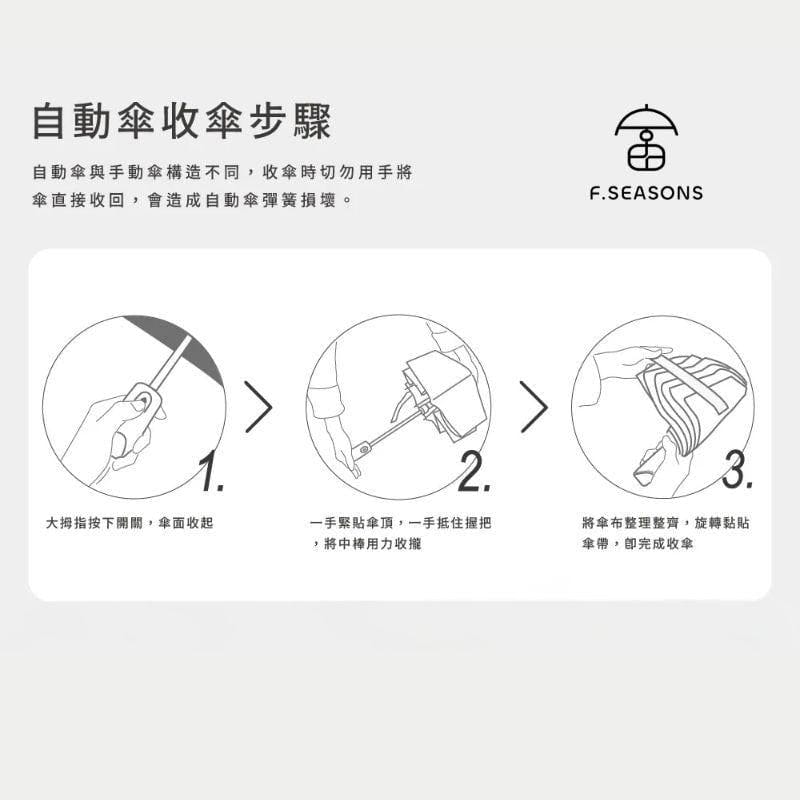 自動傘收傘步驟

自動傘與手動傘構造不同，收傘時切勿用手將傘直接收回，會造成自動傘彈簧損壞。

F.SEASONS

1.

大拇指按下開關，傘面收起

2.

一手緊貼傘頂，一手抵住握把，將中棒用力收攏

3.

將傘布整理整齊，旋轉黏貼傘帶，即完成收傘