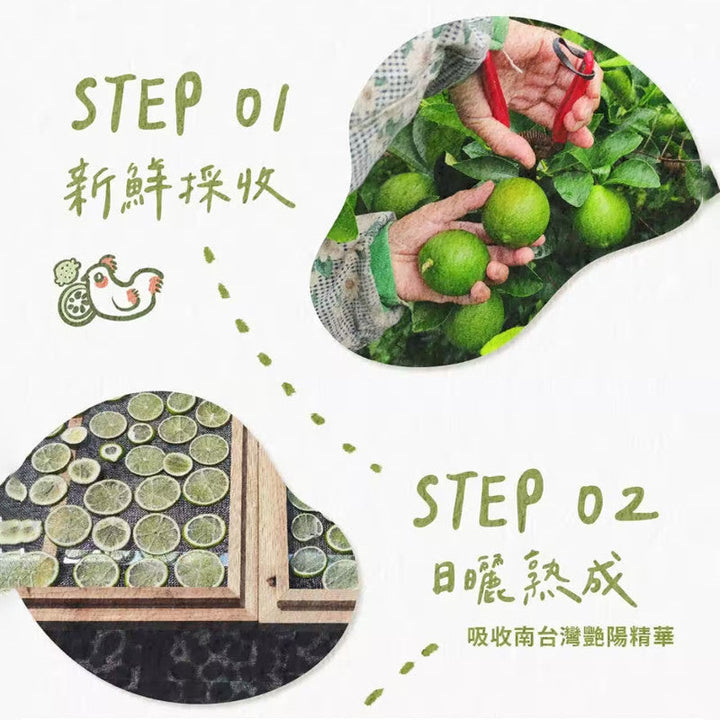 STEP 01
新鮮採收

STEP 02
日曬熟成
吸收南台灣艷陽精華