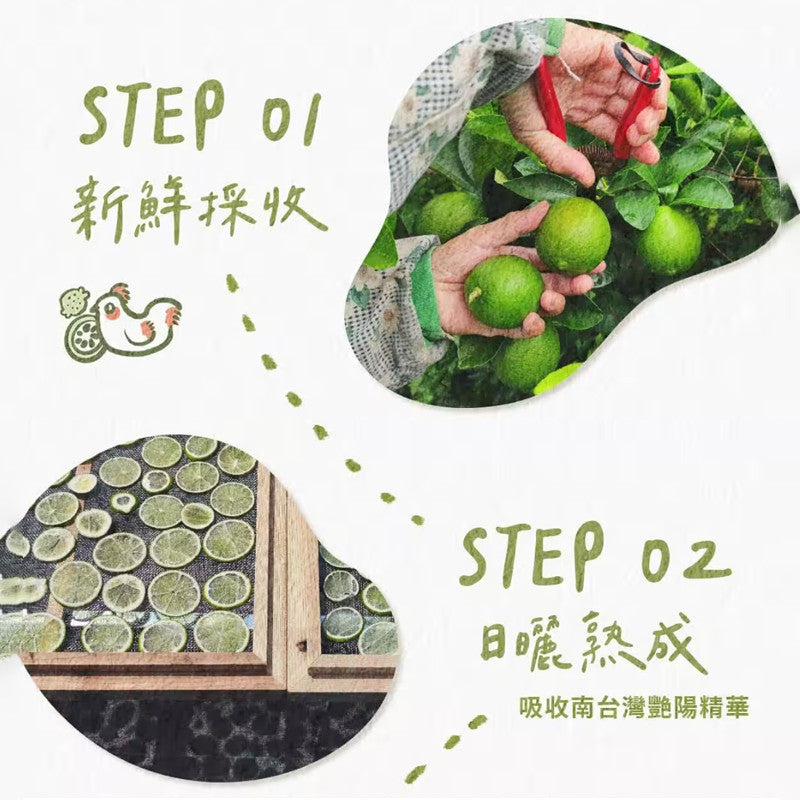 STEP 01
新鮮採收

STEP 02
日曬熟成
吸收南台灣艷陽精華