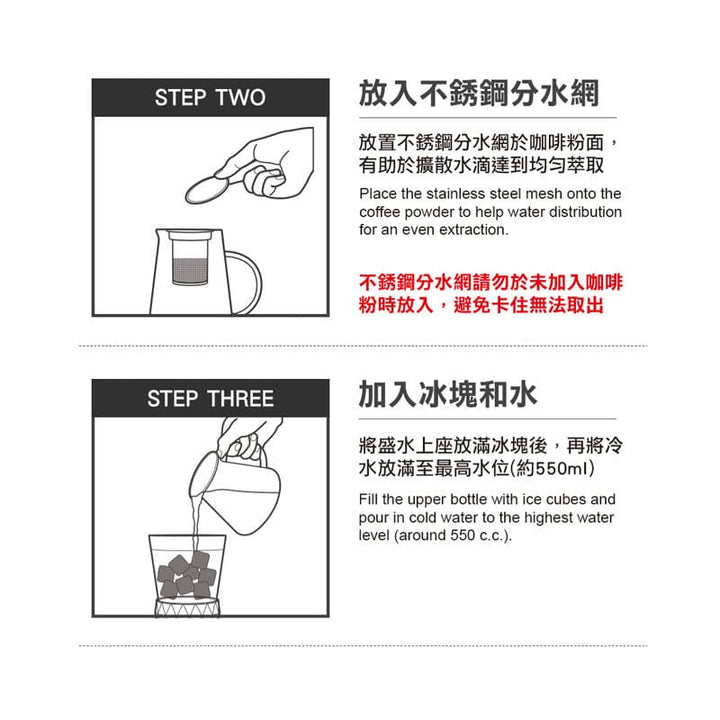 STEP TWO

放入不銹鋼分水網

放置不銹鋼分水網於咖啡粉面，有助於擴散水滴達到均勻萃取

Place the stainless steel mesh onto the coffee powder to help water distribution for an even extraction.

不銹鋼分水網請勿於未加入咖啡粉時放入，避免卡住無法取出

STEP THREE

加入冰塊和水

將盛水上座放滿冰塊後，再將冷水放滿至最高水位(約550ml)

Fill the upper bottle with ice cubes and pour in cold water to the highest water level (around 550 c.c.).