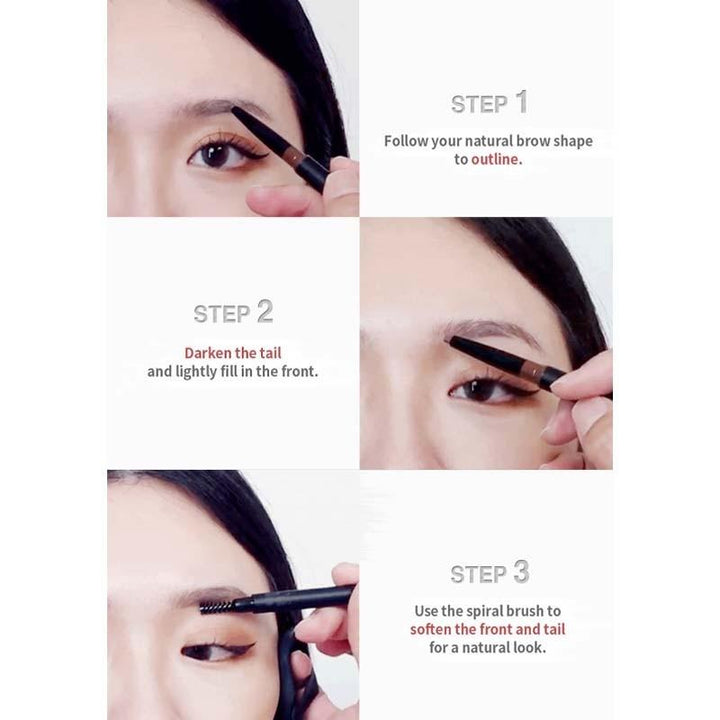 STEP 1

Follow your natural brow shape to outline.

STEP 2

Darken the tail and lightly fill in the front.

STEP 3

Use the spiral brush to soften the front and tail for a natural look.