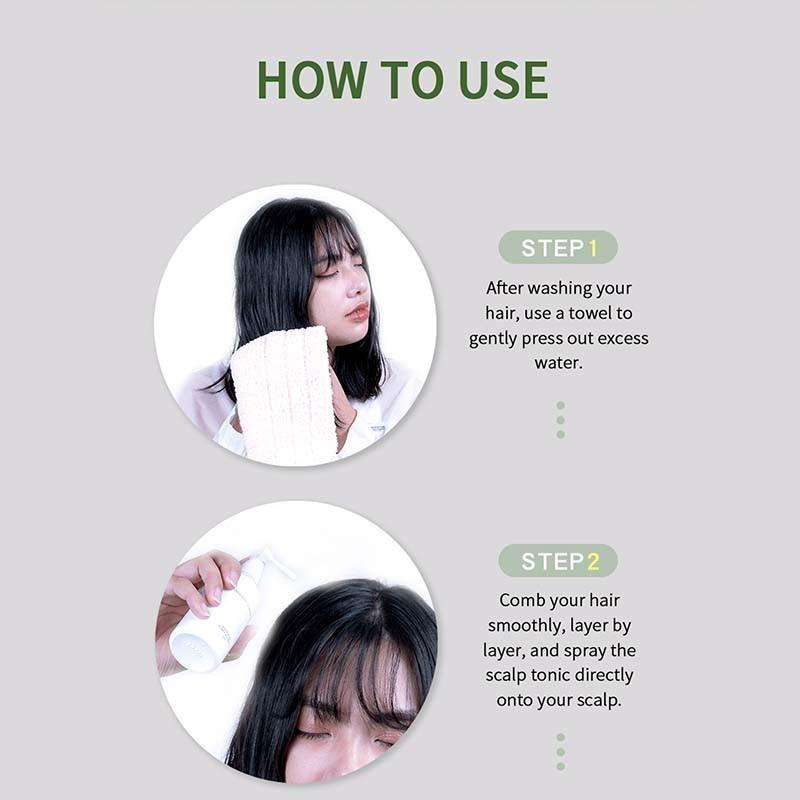 HOW TO USE

STEP 1

After washing your hair, use a towel to gently press out excess water.

STEP 2

Comb your hair smoothly, layer by layer, and spray the scalp tonic directly onto your scalp.